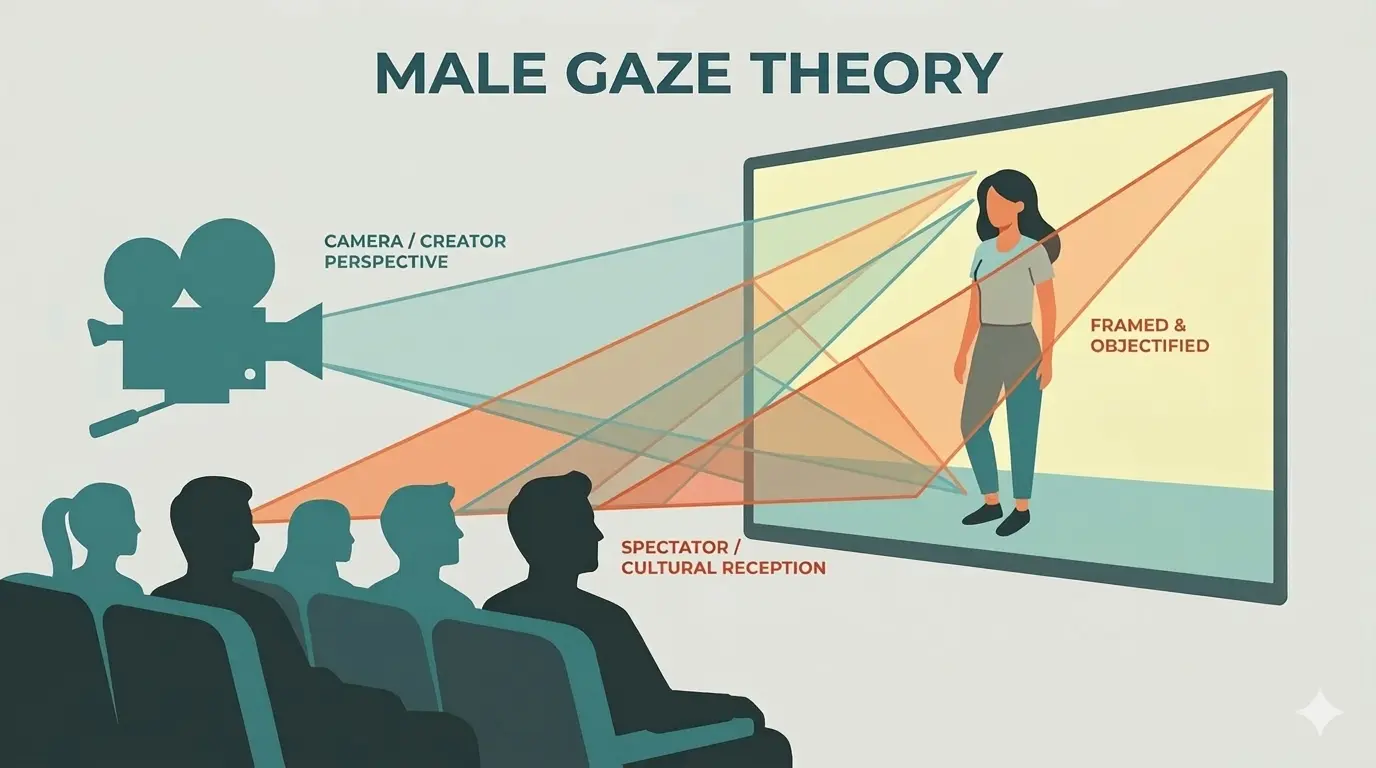 MALE GAZE THEORY

CAMERA / CREATOR PERSPECTIVE

FRAMED & OBJECTIFIED

SPECTATOR / CULTURAL RECEPTION